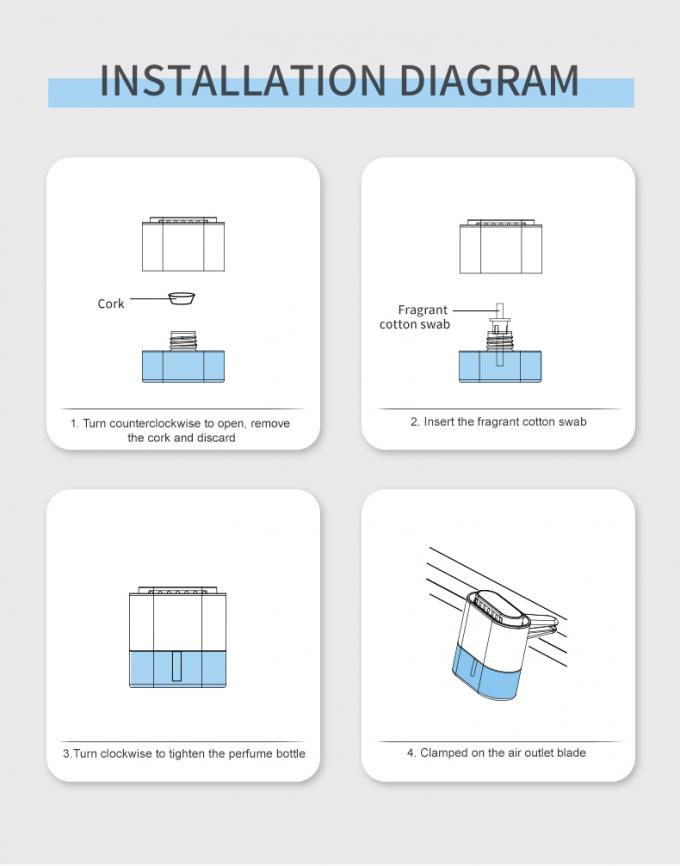 INSTALLATION DIAGRAM

Cork

1. Turn counterclockwise to open, remove the cork and discard

Fragrant cotton swab

2. Insert the fragrant cotton swab

3.Turn clockwise to tighten the perfume bottle

4. Clamped on the air outlet blade